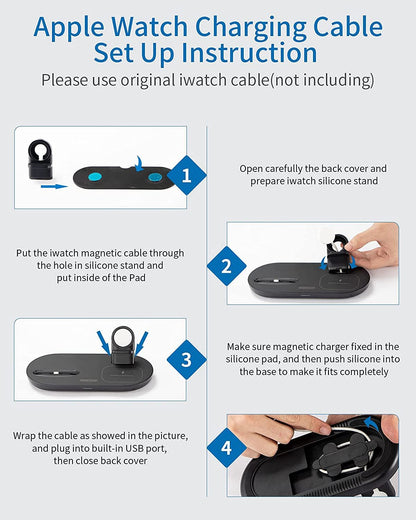 Apple Watch Charging Cable Set Up Instruction

Please use original iwatch cable(not including)

1

Open carefully the back cover and prepare iwatch silicone stand

Put the iwatch magnetic cable through the hole in silicone stand and put inside of the Pad

2

3

Make sure magnetic charger fixed in the silicone pad, and then push silicone into the base to make it fits completely

Wrap the cable as showed in the picture, and plug into built-in USB port, then close back cover

4